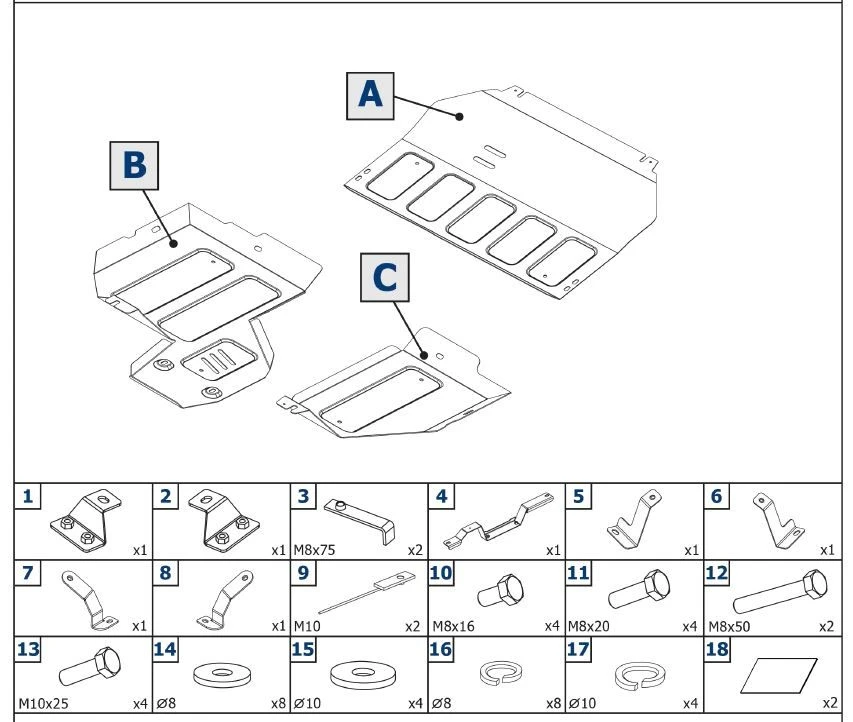 A

B

C

| 1 x1 | 2 x1 | 3 M8x75 x2 | 4 x1 | 5 x1 | 6 x1 |
|---|---|---|---|---|---|
| 7 x1 | 8 x1 | 9 M10 x2 | 10 M8x16 x4 | 11 M8x20 x4 | 12 M8x50 x2 |
| 13 M10x25 x4 | 14 Ø8 x8 | 15 Ø10 x4 | 16 Ø8 x8 | 17 Ø10 x4 | 18 x2 |